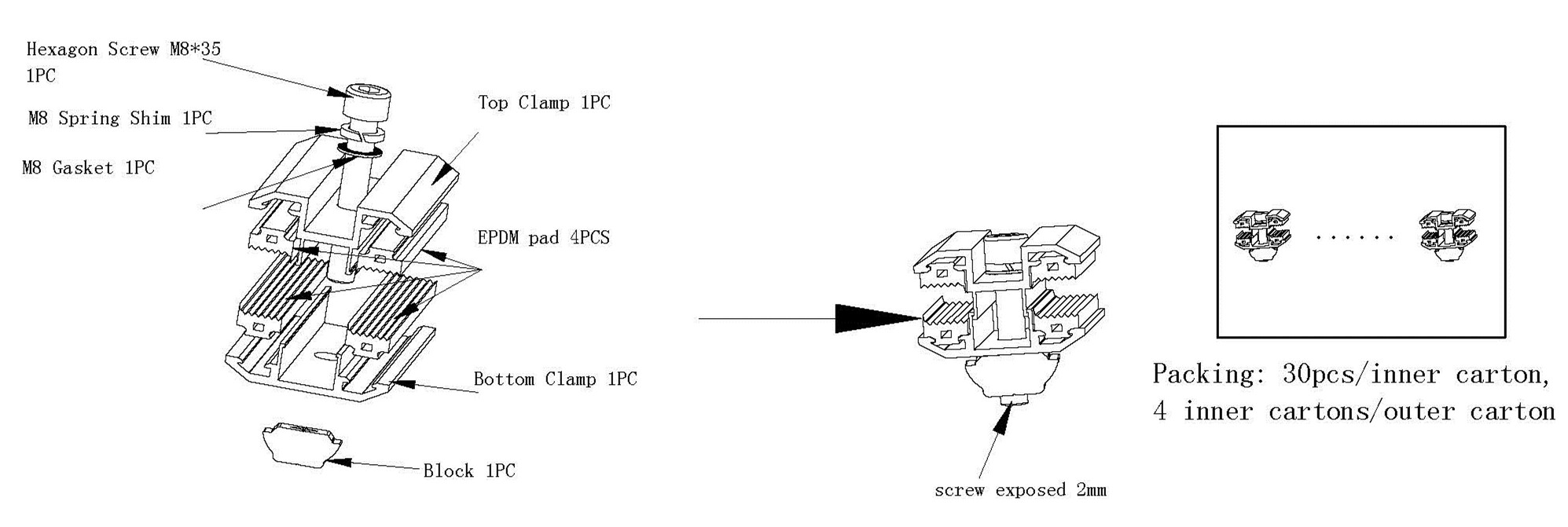 Hexagon Screw M8*35
1PC

M8 Spring Shim 1PC

M8 Gasket 1PC

Top Clamp 1PC

EPDM pad 4PCS

Bottom Clamp 1PC

Block 1PC

screw exposed 2mm

......

Packing: 30pcs/inner carton,
4 inner cartons/outer carton