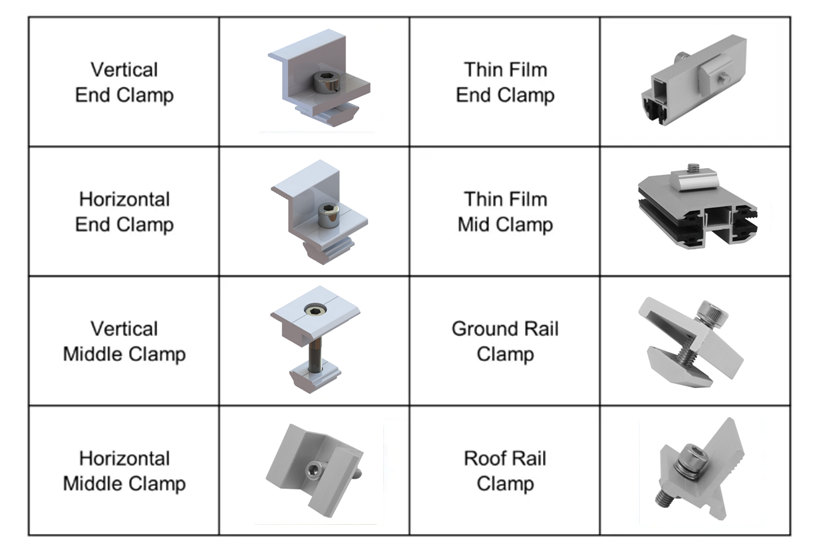 | | | | |
|---|---|---|---|
| Vertical End Clamp | | Thin Film End Clamp | |
| Horizontal End Clamp | | Thin Film Mid Clamp | |
| Vertical Middle Clamp | | Ground Rail Clamp | |
| Horizontal Middle Clamp | | Roof Rail Clamp | |